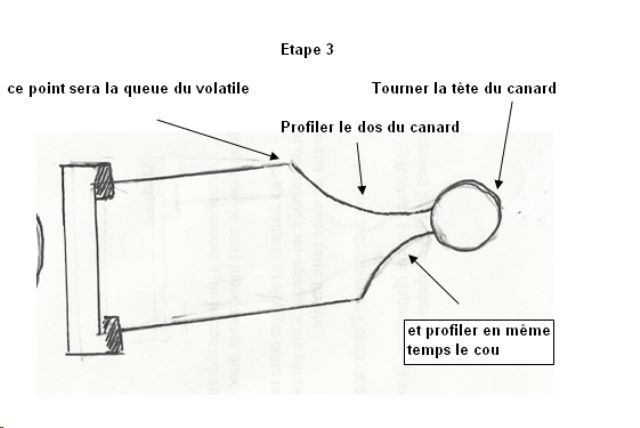 Etape 3

ce point sera la queue du volatile

Tourner la tête du canard

Profiler le dos du canard

et profiler en même temps le cou